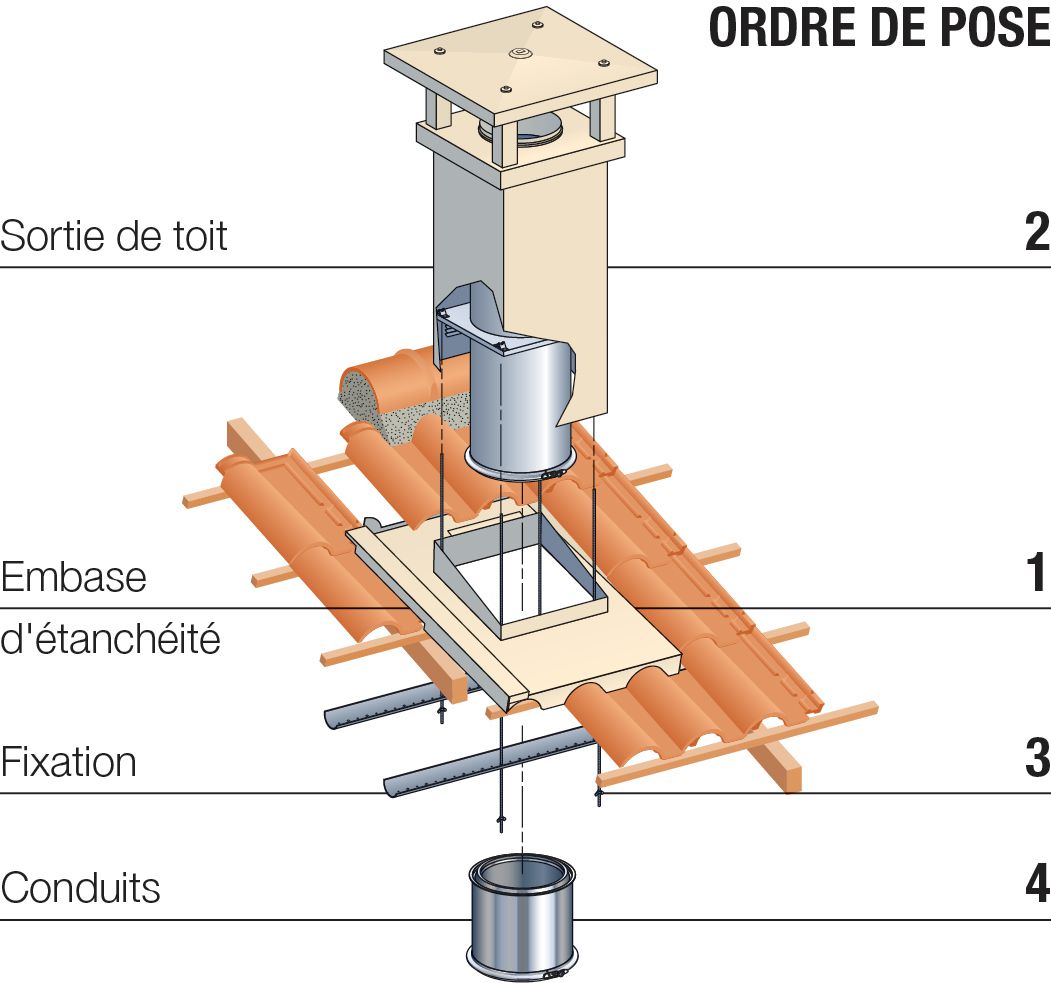 ORDRE DE POSE

Sortie de toit
2

Embase d'étanchéité
1

Fixation
3

Conduits
4